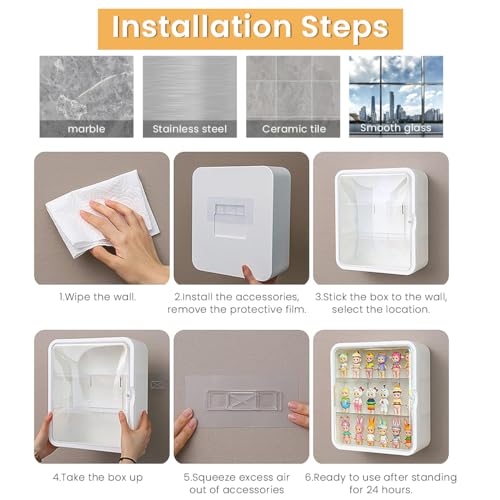 Installation Steps

marble

Stainless steel

Ceramic tile

Smooth glass

1.Wipe the wall.

2.Install the accessories, remove the protective film.

3.Stick the box to the wall, select the location.

4.Take the box up

5.Squeeze excess air out of accessories

6.Ready to use after standing for 24 hours.